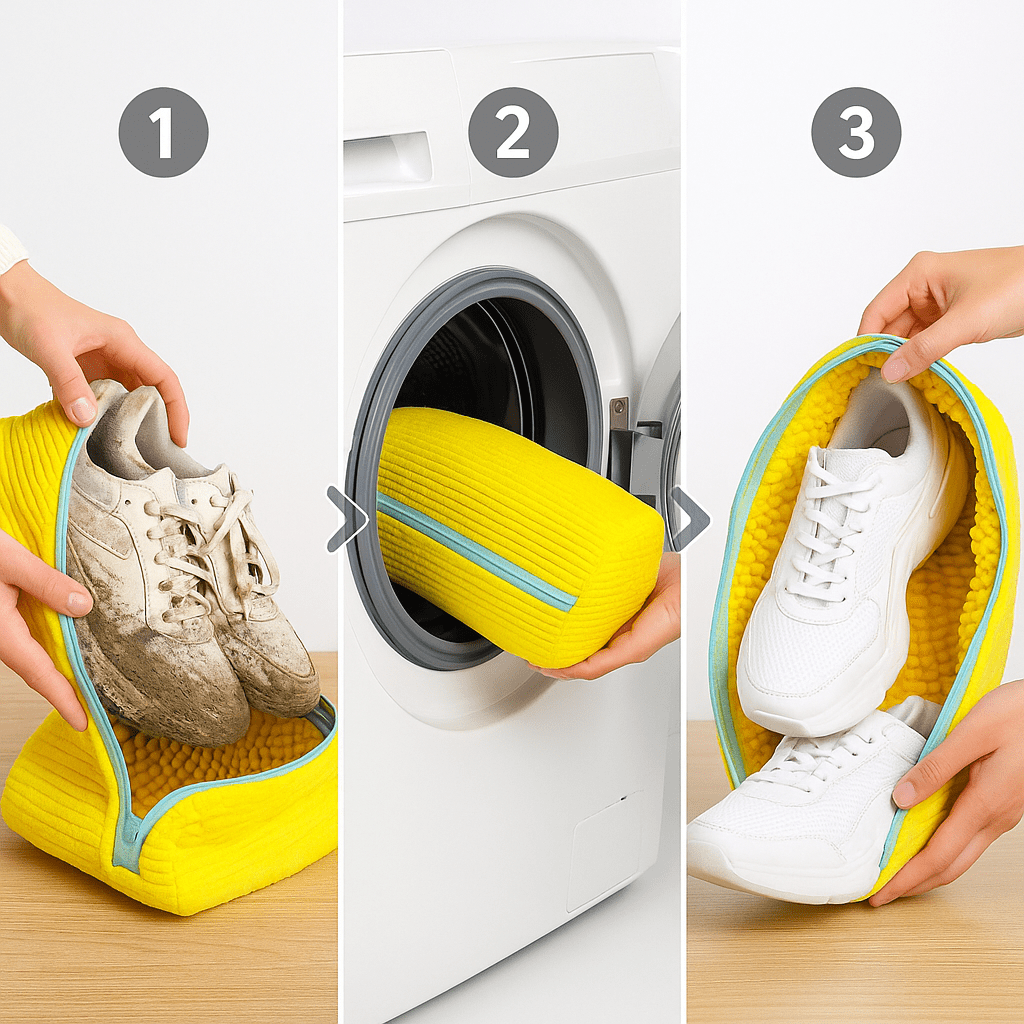 1

2

3